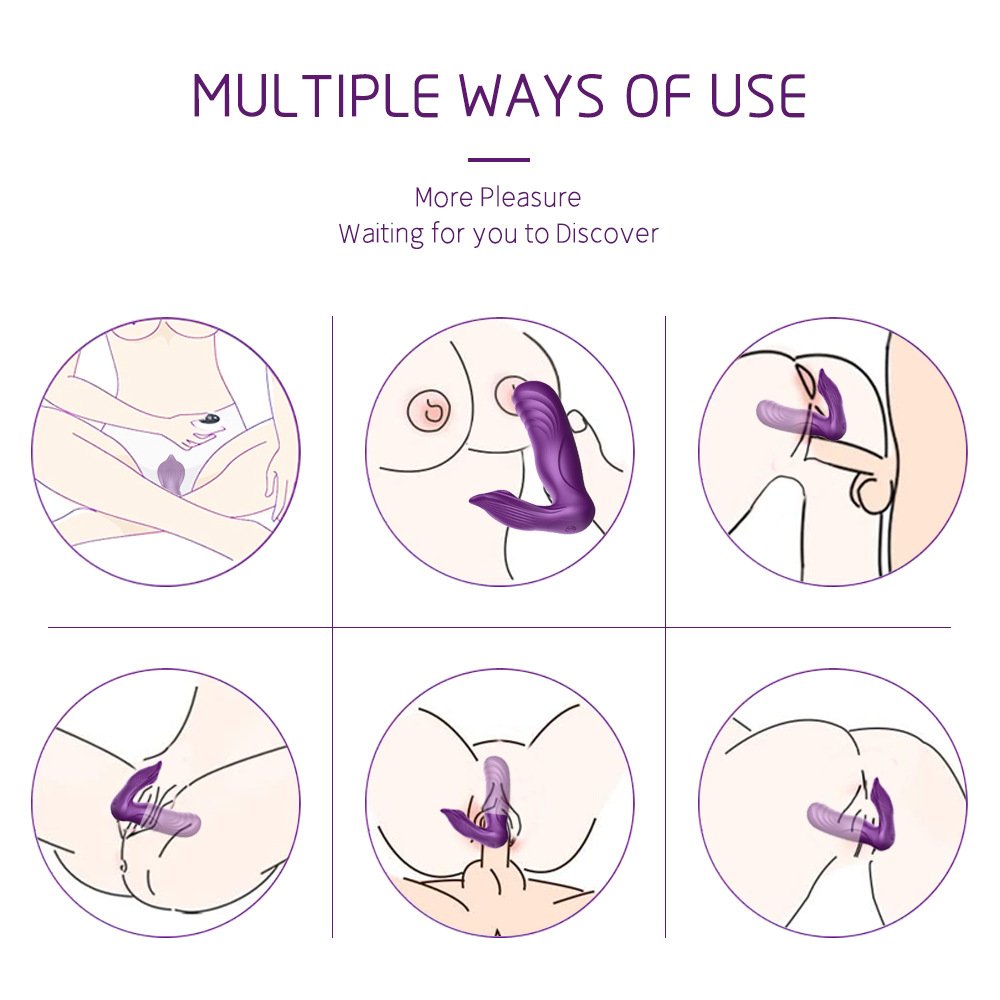 MULTIPLE WAYS OF USE

More Pleasure
Waiting for you to Discover